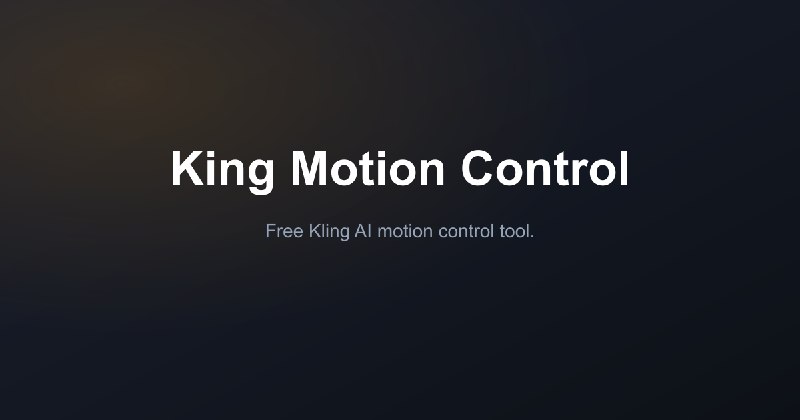 King Motion Control

Free Kling AI motion control tool.